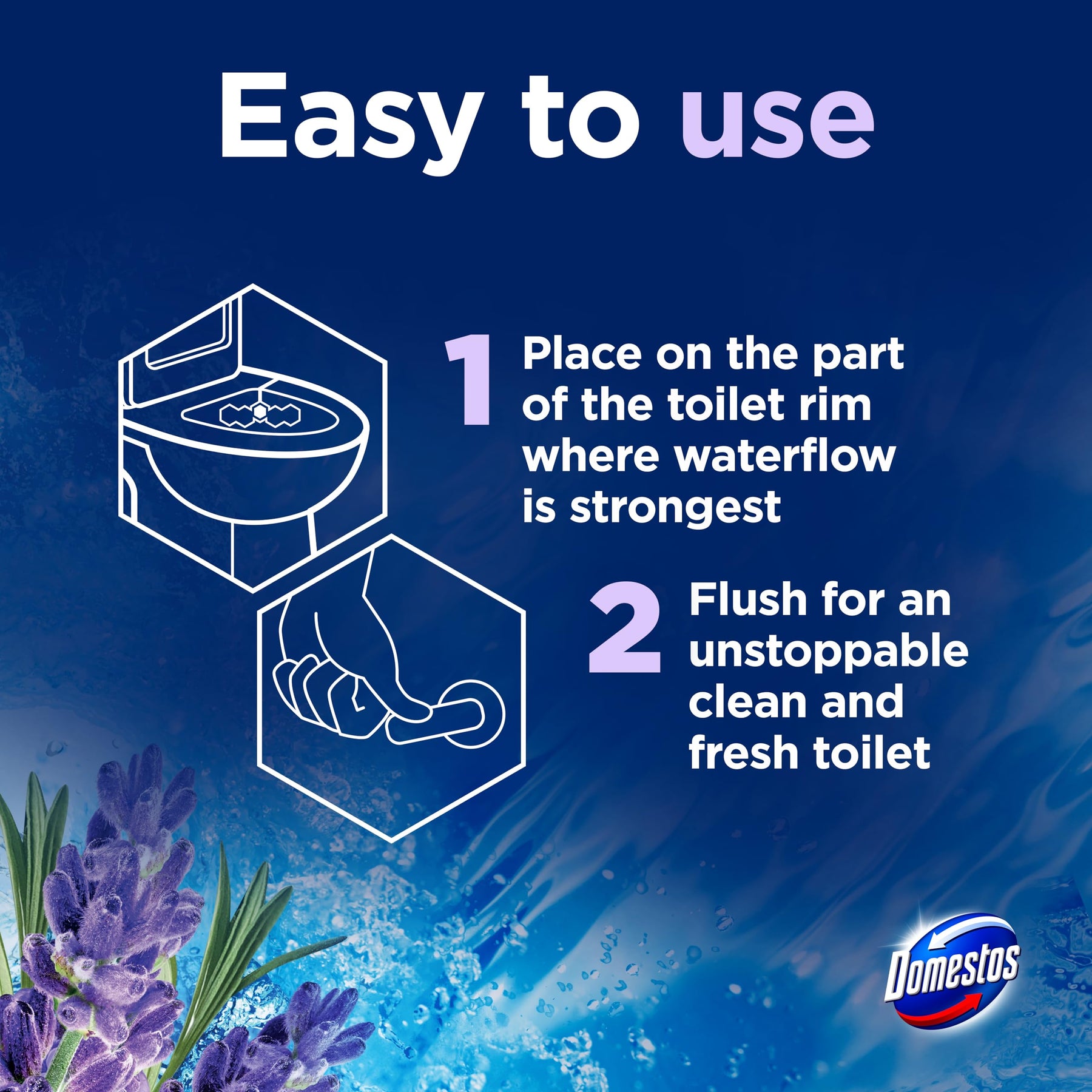 Easy to use

1 Place on the part of the toilet rim where waterflow is strongest

2 Flush for an unstoppable clean and fresh toilet

Domestos