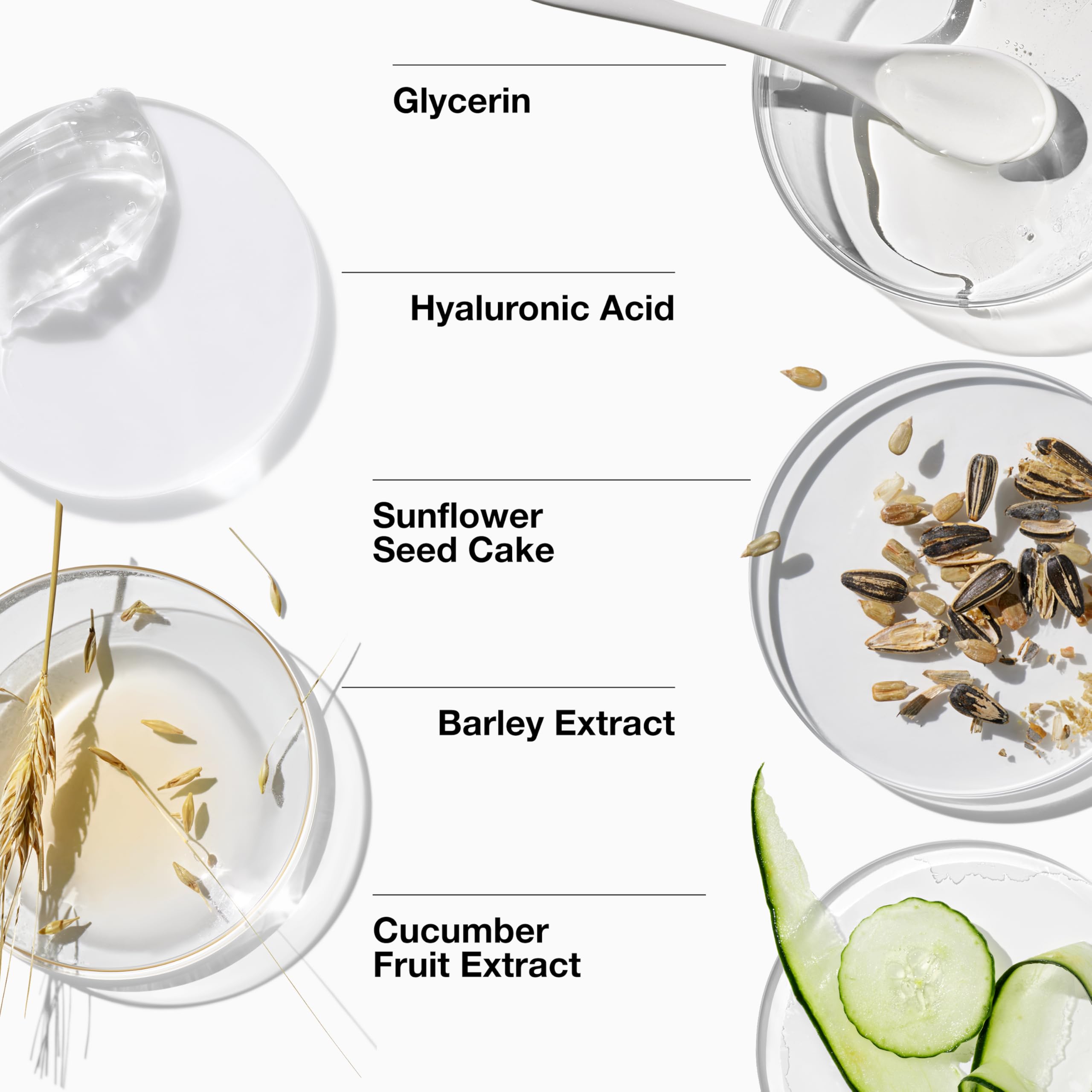 Glycerin

Hyaluronic Acid

Sunflower Seed Cake

Barley Extract

Cucumber Fruit Extract