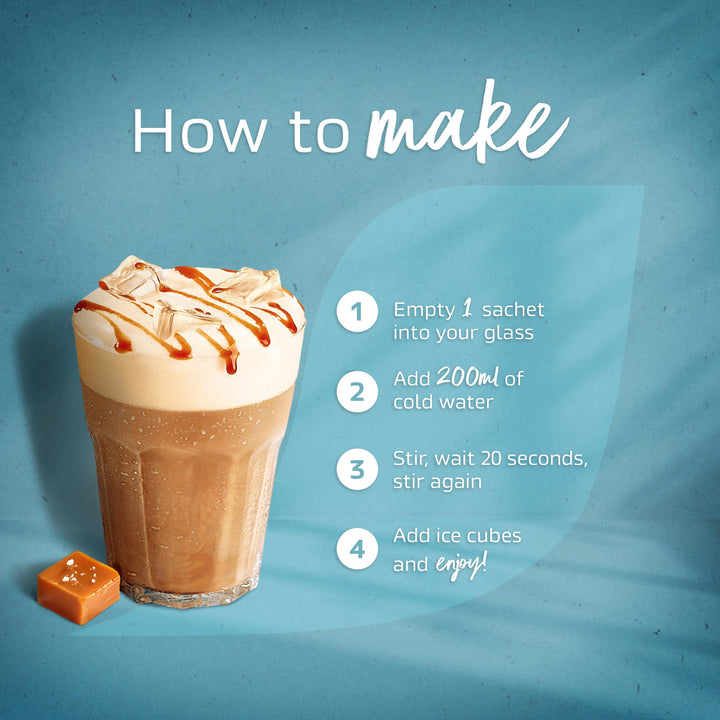 How to make

1 Empty 1 sachet into your glass

2 Add 200ml of cold water

3 Stir, wait 20 seconds, stir again

4 Add ice cubes and enjoy!