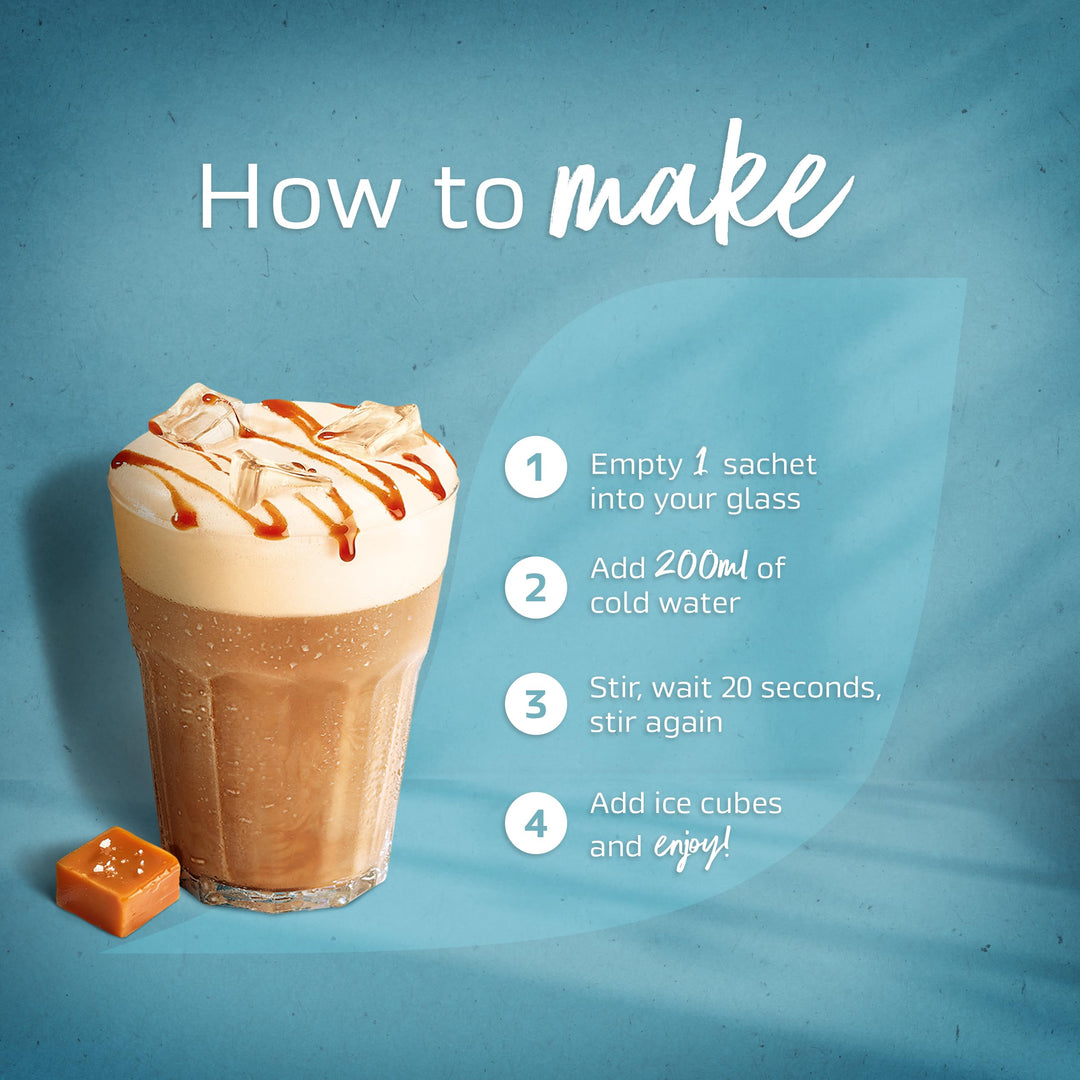 How to make

1 Empty 1 sachet into your glass

2 Add 200ml of cold water

3 Stir, wait 20 seconds, stir again

4 Add ice cubes and enjoy!