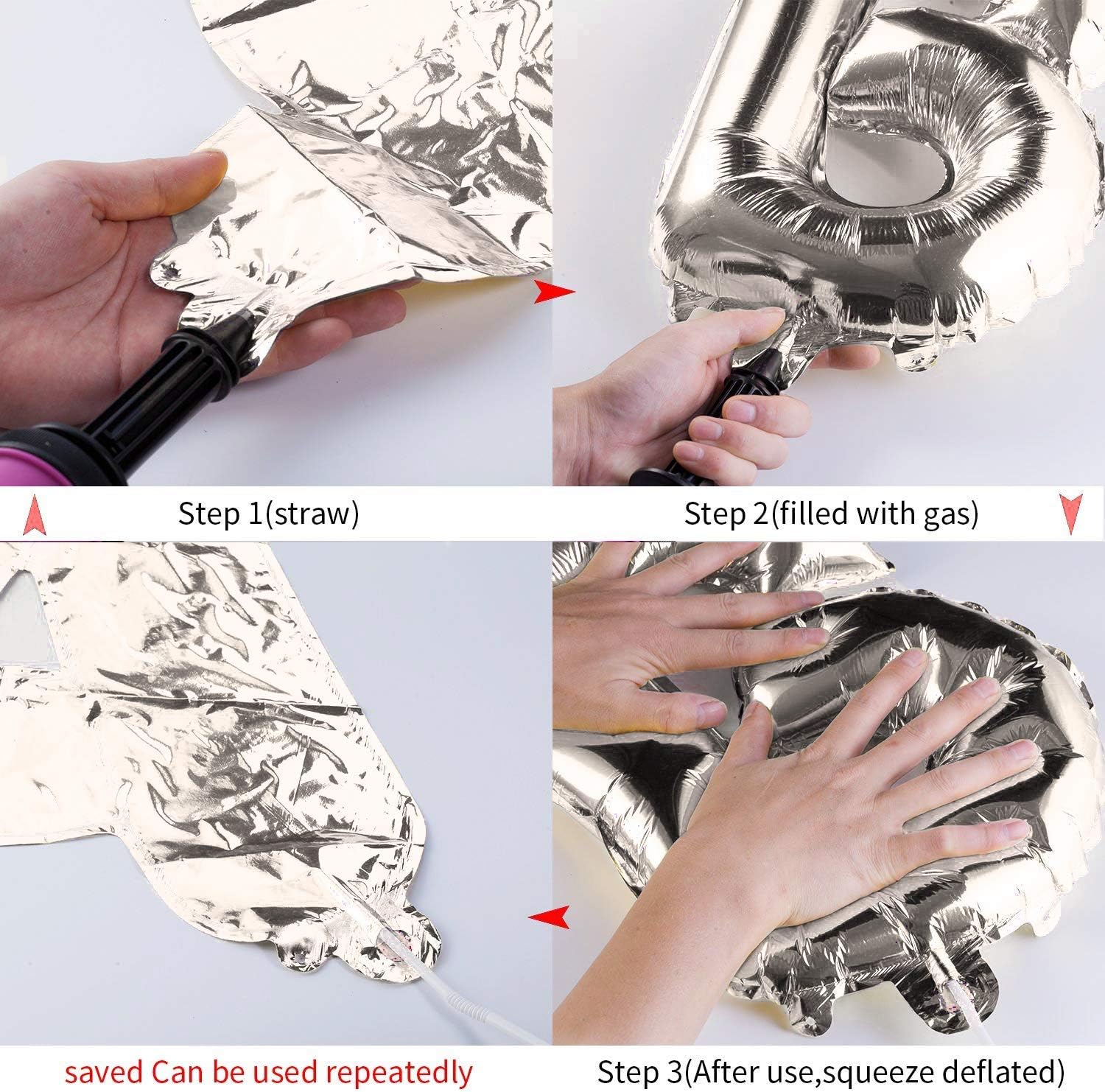 Step 1(straw)

Step 2(filled with gas)

saved Can be used repeatedly

Step 3(After use,squeeze deflated)