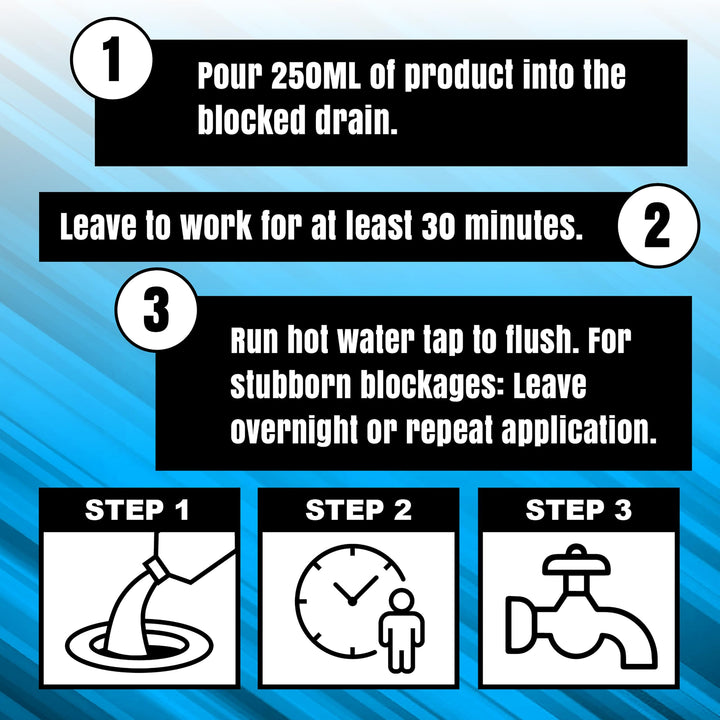 1

Pour 250ML of product into the blocked drain.

Leave to work for at least 30 minutes.

2

3

Run hot water tap to flush. For stubborn blockages: Leave overnight or repeat application.

STEP 1

STEP 2

STEP 3