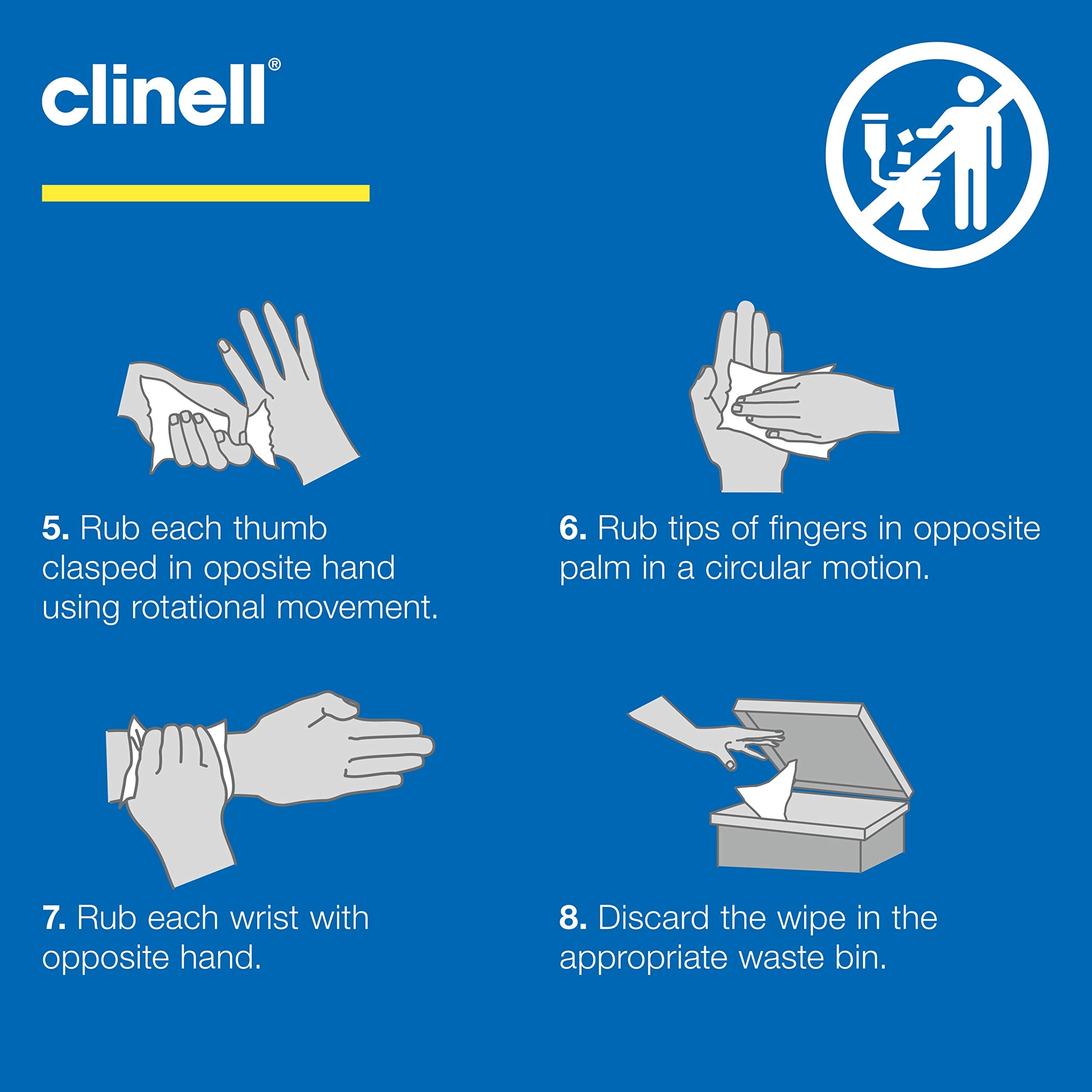 clinell®

5. Rub each thumb clasped in oposite hand using rotational movement.

6. Rub tips of fingers in opposite palm in a circular motion.

7. Rub each wrist with opposite hand.

8. Discard the wipe in the appropriate waste bin.