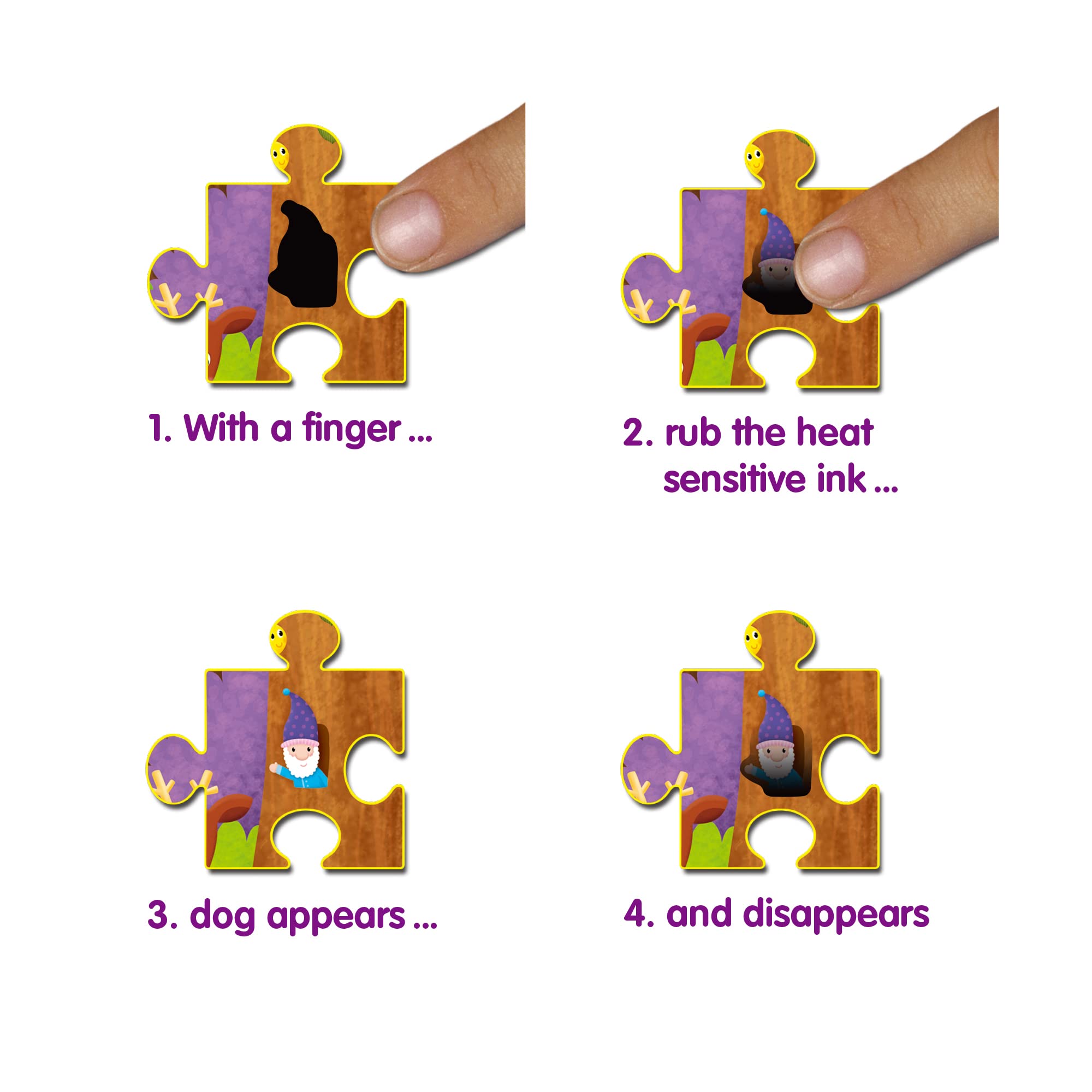 1. With a finger ...

2. rub the heat sensitive ink ...

3. dog appears ...

4. and disappears