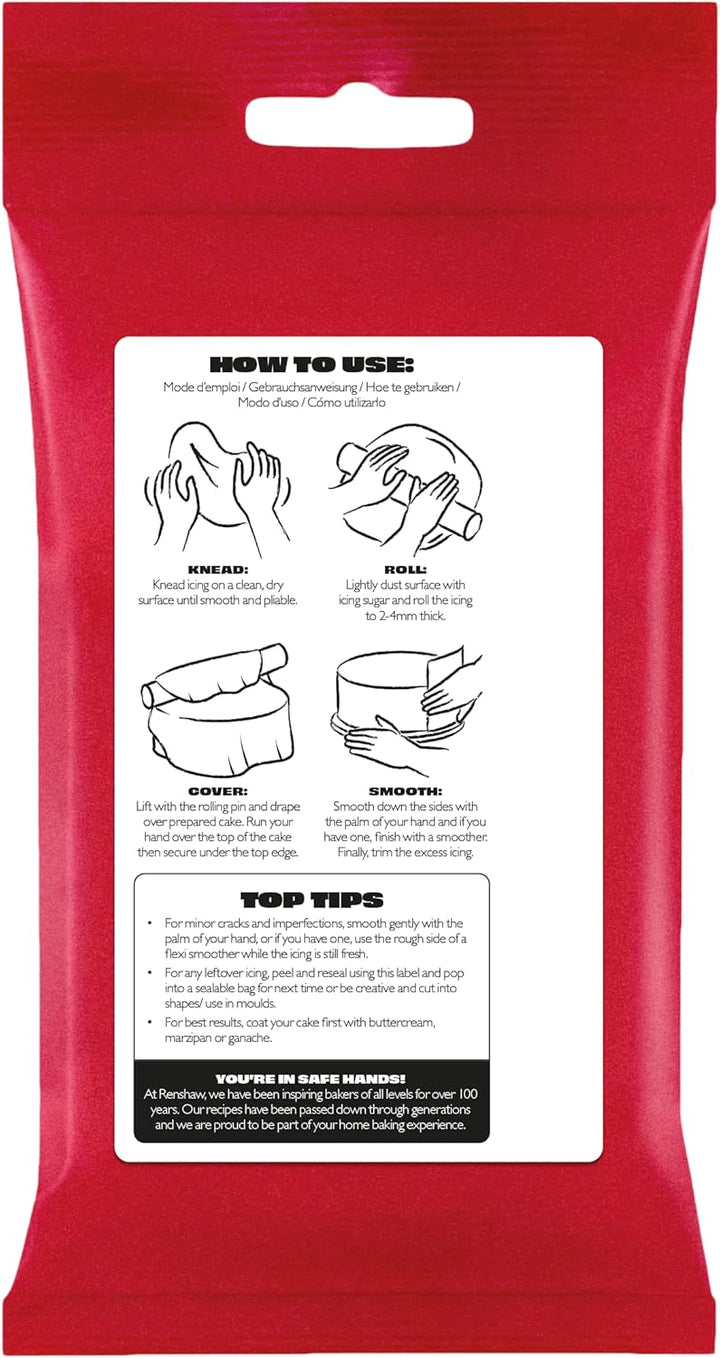 HOW TO USE:
Mode d'emploi / Gebrauchsanweisung / Hoe te gebruiken / Modo d'uso / Cómo utilizarlo

KNEAD:
Knead icing on a clean, dry surface until smooth and pliable.

ROLL:
Lightly dust surface with icing sugar and roll the icing to 2-4mm thick.

COVER:
Lift with the rolling pin and drape over prepared cake. Run your hand over the top of the cake then secure under the top edge.

SMOOTH:
Smooth down the sides with the palm of your hand and if you have one, finish with a smoother. Finally, trim the excess icing.

TOP TIPS
• For minor cracks and imperfections, smooth gently with the palm of your hand, or if you have one, use the rough side of a flexi smoother while the icing is still fresh.
• For any leftover icing, peel and reseal using this label and pop into a sealable bag for next time or be creative and cut into shapes/ use in moulds.
• For best results, coat your cake first with buttercream, marzipan or ganache.

YOU'RE IN SAFE HANDS!
At Renshaw, we have been inspiring bakers of all levels for over 100 years. Our recipes have been passed down through generations and we are proud to be part of your home baking experience.