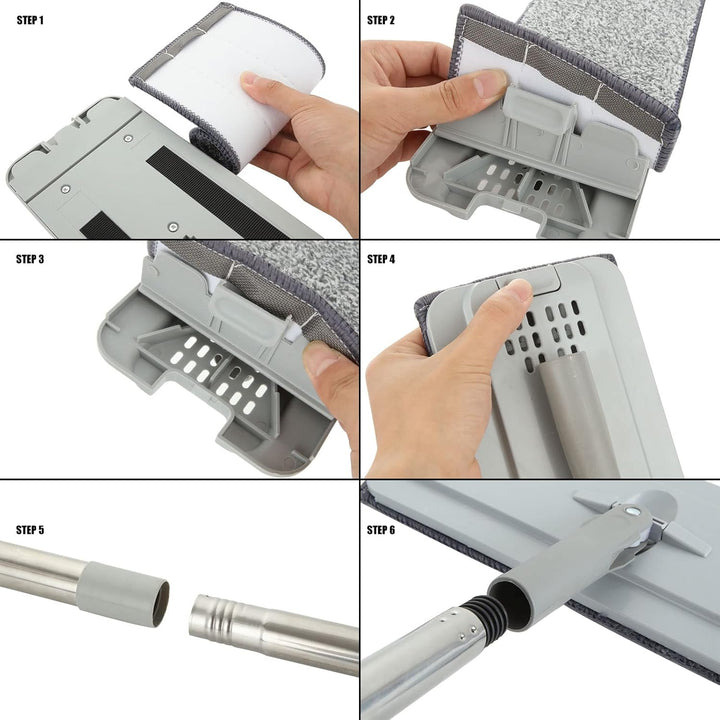 STEP 1

STEP 2

STEP 3

STEP 4

STEP 5

STEP 6