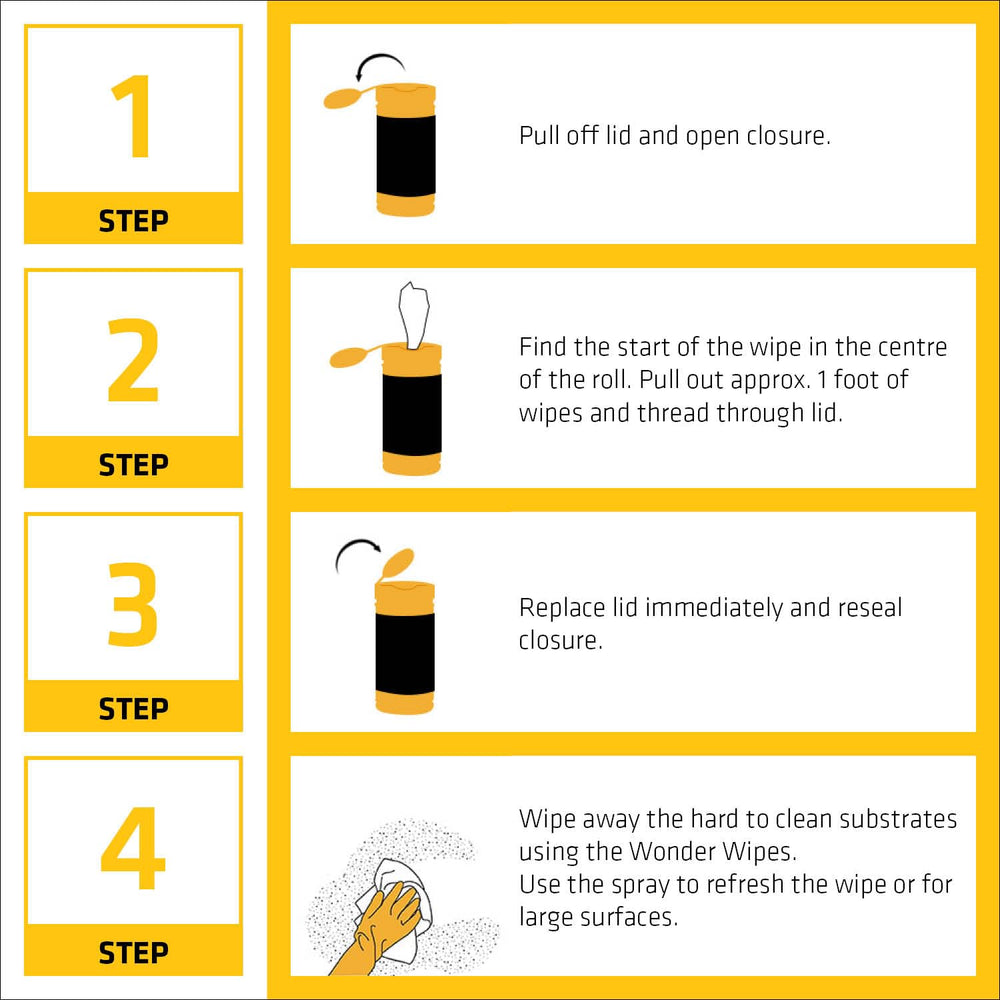 1
STEP

Pull off lid and open closure.

2
STEP

Find the start of the wipe in the centre of the roll. Pull out approx. 1 foot of wipes and thread through lid.

3
STEP

Replace lid immediately and reseal closure.

4
STEP

Wipe away the hard to clean substrates using the Wonder Wipes.
Use the spray to refresh the wipe or for large surfaces.