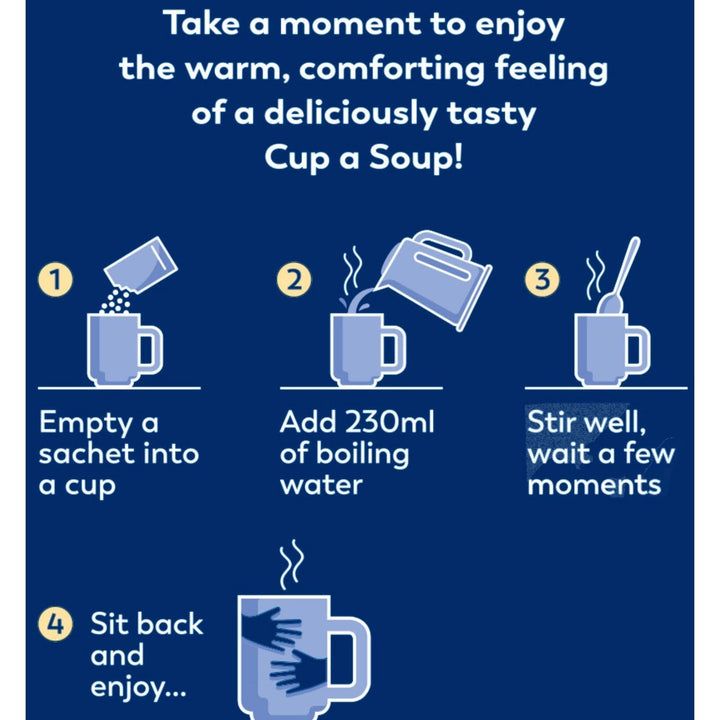 Take a moment to enjoy the warm, comforting feeling of a deliciously tasty Cup a Soup!

1

Empty a sachet into a cup

2

Add 230ml of boiling water

3

Stir well, wait a few moments

4 Sit back and enjoy...