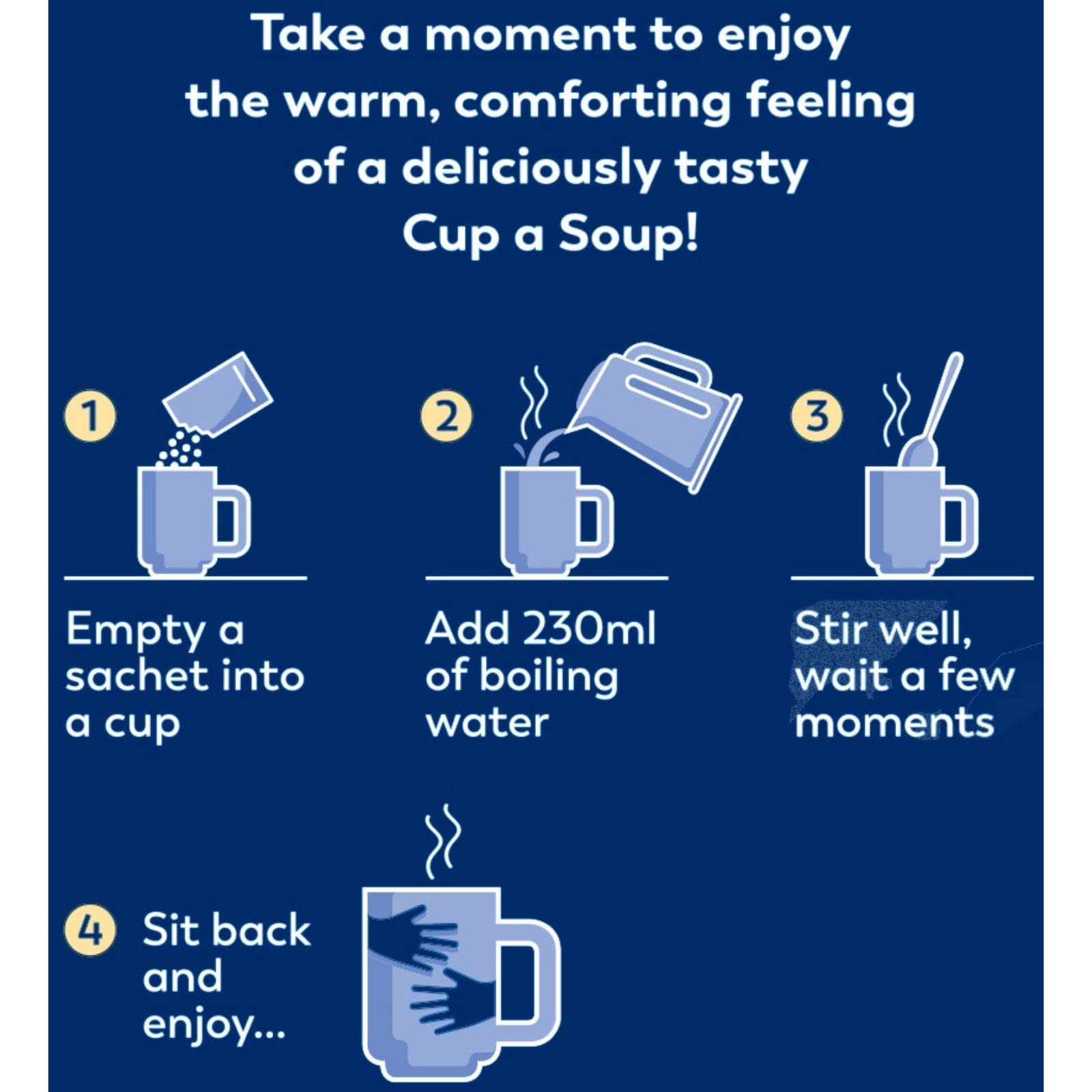 Take a moment to enjoy the warm, comforting feeling of a deliciously tasty Cup a Soup!

1

Empty a sachet into a cup

2

Add 230ml of boiling water

3

Stir well, wait a few moments

4

Sit back and enjoy...